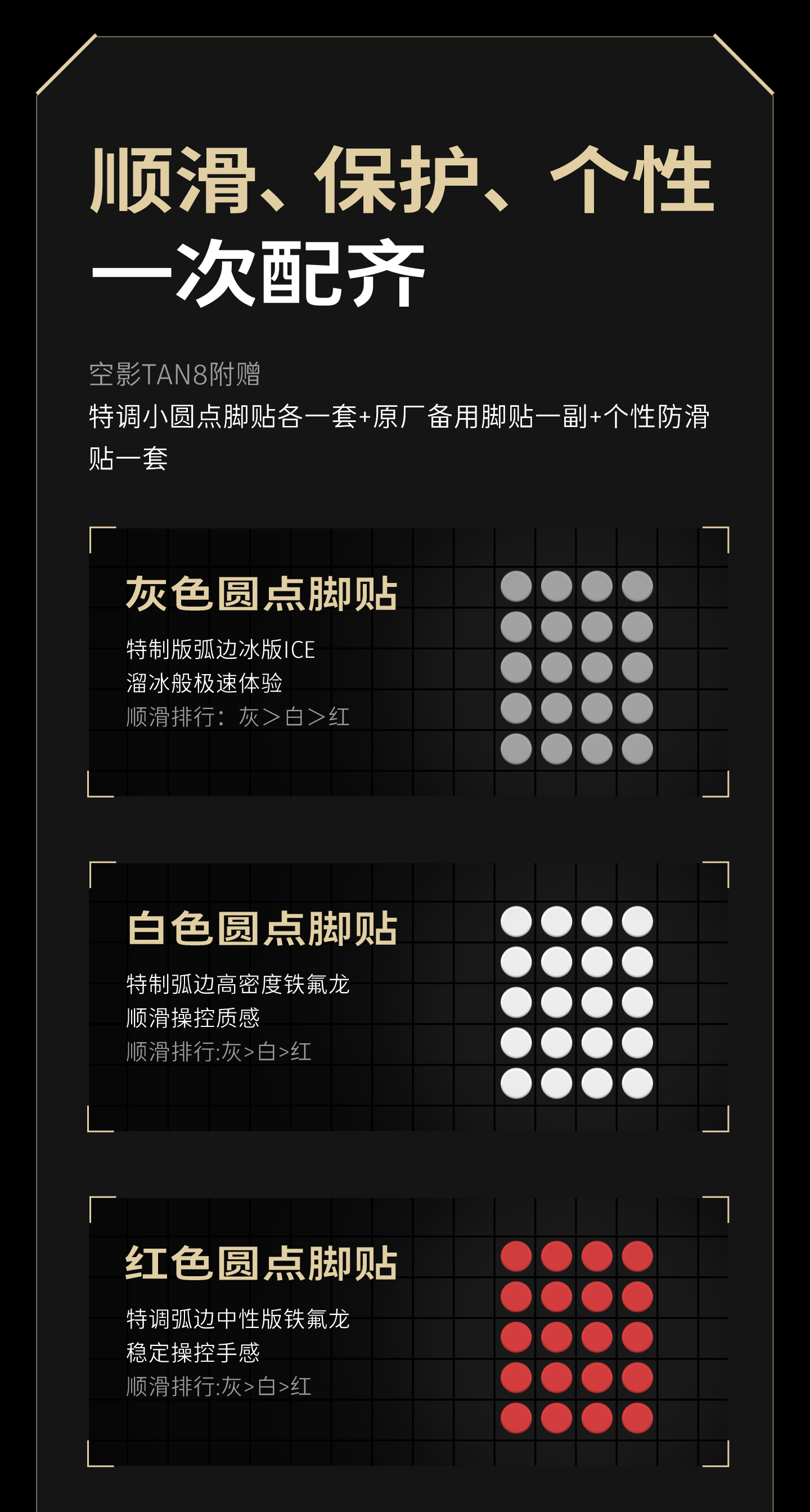 顺滑、保护、个性
一次配齐

空影TAN8附赠
特调小圆点脚贴各一套+原厂备用脚贴一副+个性防滑贴一套

灰色圆点脚贴

特制版弧边冰版ICE
溜冰般极速体验
顺滑排行：灰＞白＞红

白色圆点脚贴

特制弧边高密度铁氟龙
顺滑操控质感
顺滑排行:灰>白>红

红色圆点脚贴

特调弧边中性版铁氟龙
稳定操控手感
顺滑排行:灰>白>红